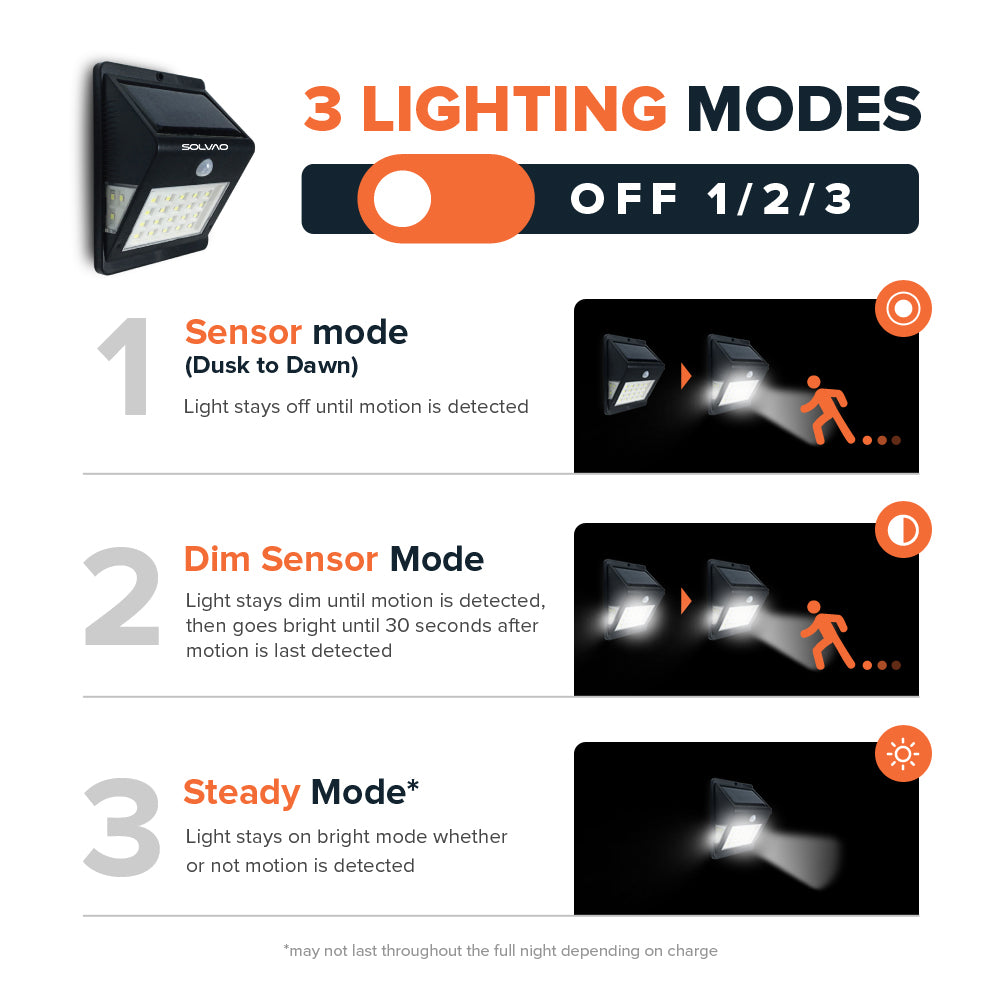 SOLVAO

3 LIGHTING MODES

OFF 1/2/3

1

Sensor mode
(Dusk to Dawn)

Light stays off until motion is detected

2

Dim Sensor Mode

Light stays dim until motion is detected, then goes bright until 30 seconds after motion is last detected

3

Steady Mode*

Light stays on bright mode whether or not motion is detected

*may not last throughout the full night depending on charge