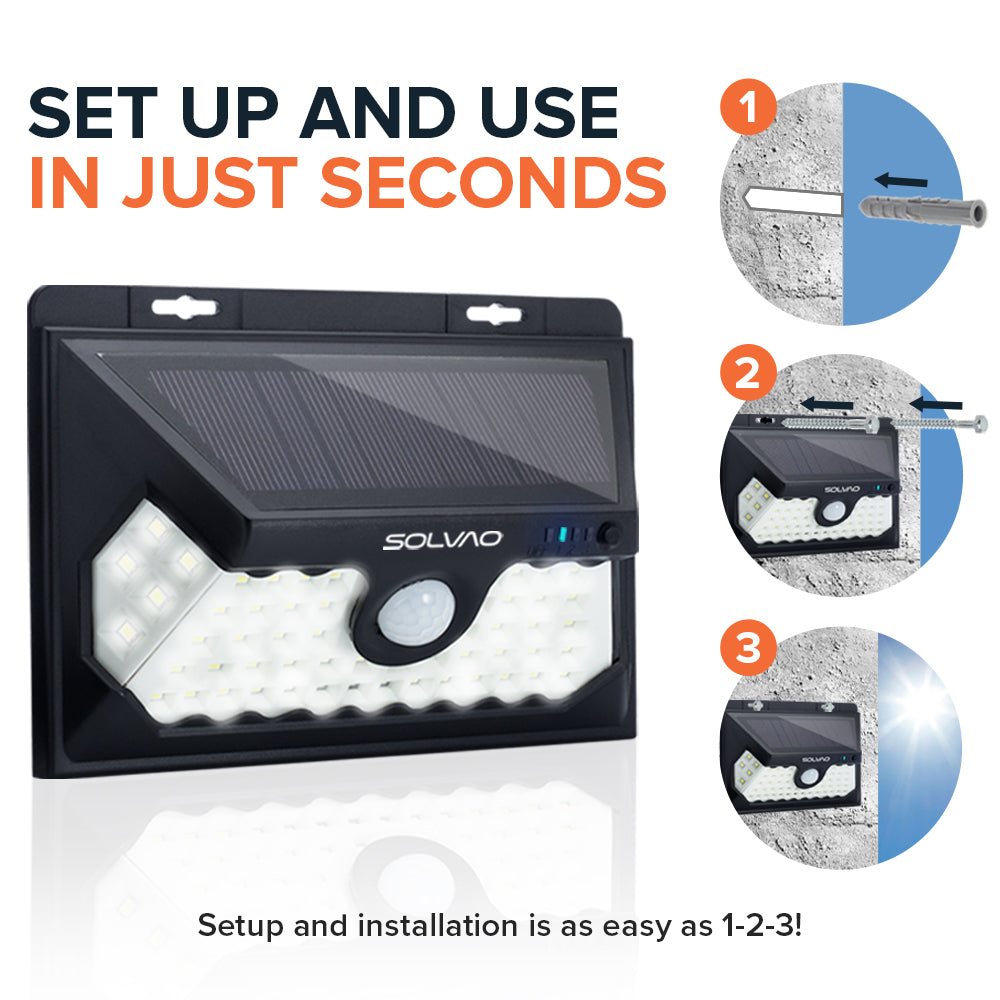 SET UP AND USE
IN JUST SECONDS

SOLVAO

1

2

SOLVAO

3

SOLVAO

Setup and installation is as easy as 1-2-3!